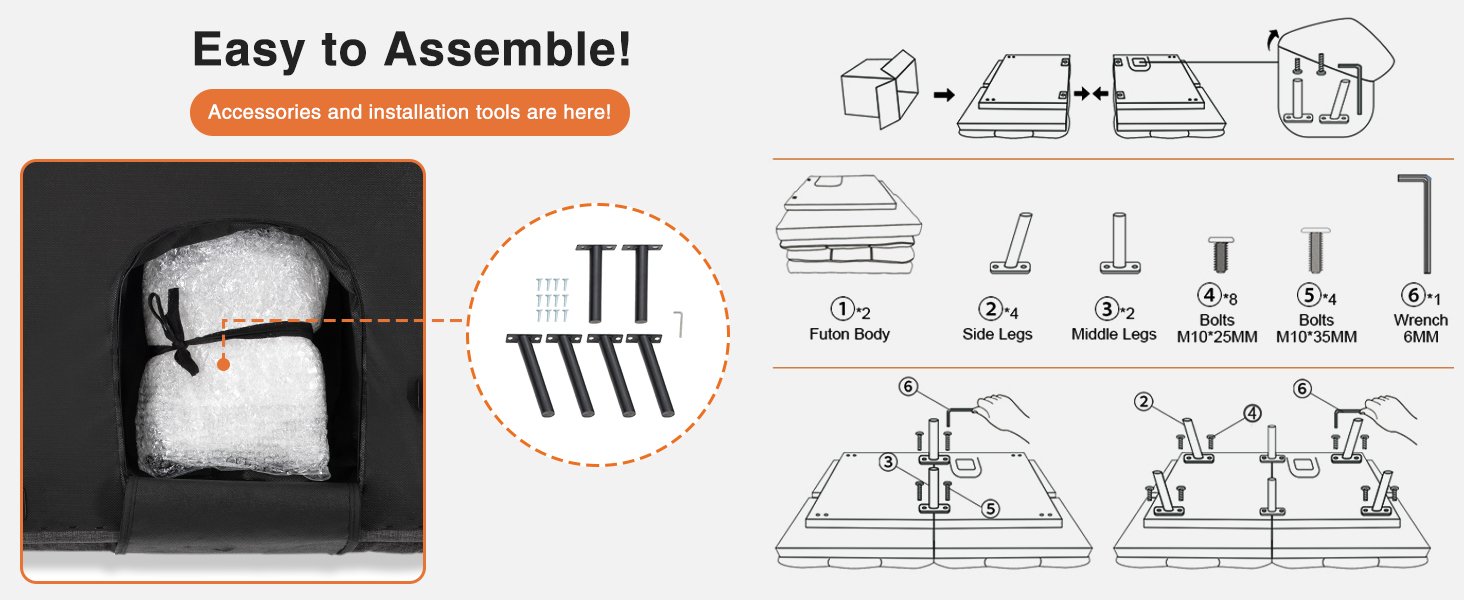 Easy to Assemble!

Accessories and installation tools are here!

①*2 Futon Body

②*4 Side Legs

③*2 Middle Legs

④*8 Bolts M10*25MM

⑤*4 Bolts M10*35MM

⑥*1 Wrench 6MM

⑥ ③ ⑤

② ④ ⑥